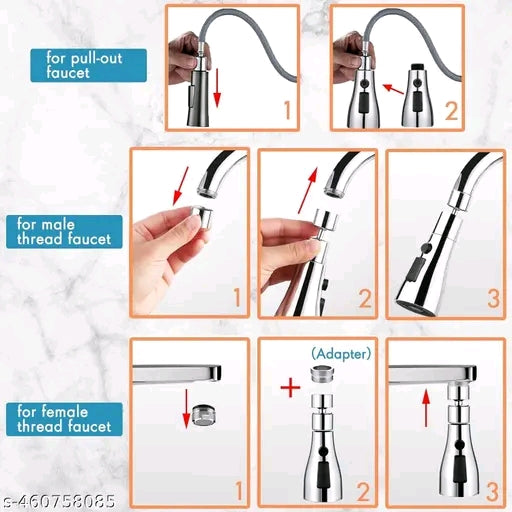 for pull-out faucet

1

2

for male thread faucet

1

2

3

for female thread faucet

1

(Adapter)

+

2

3

s-460758085